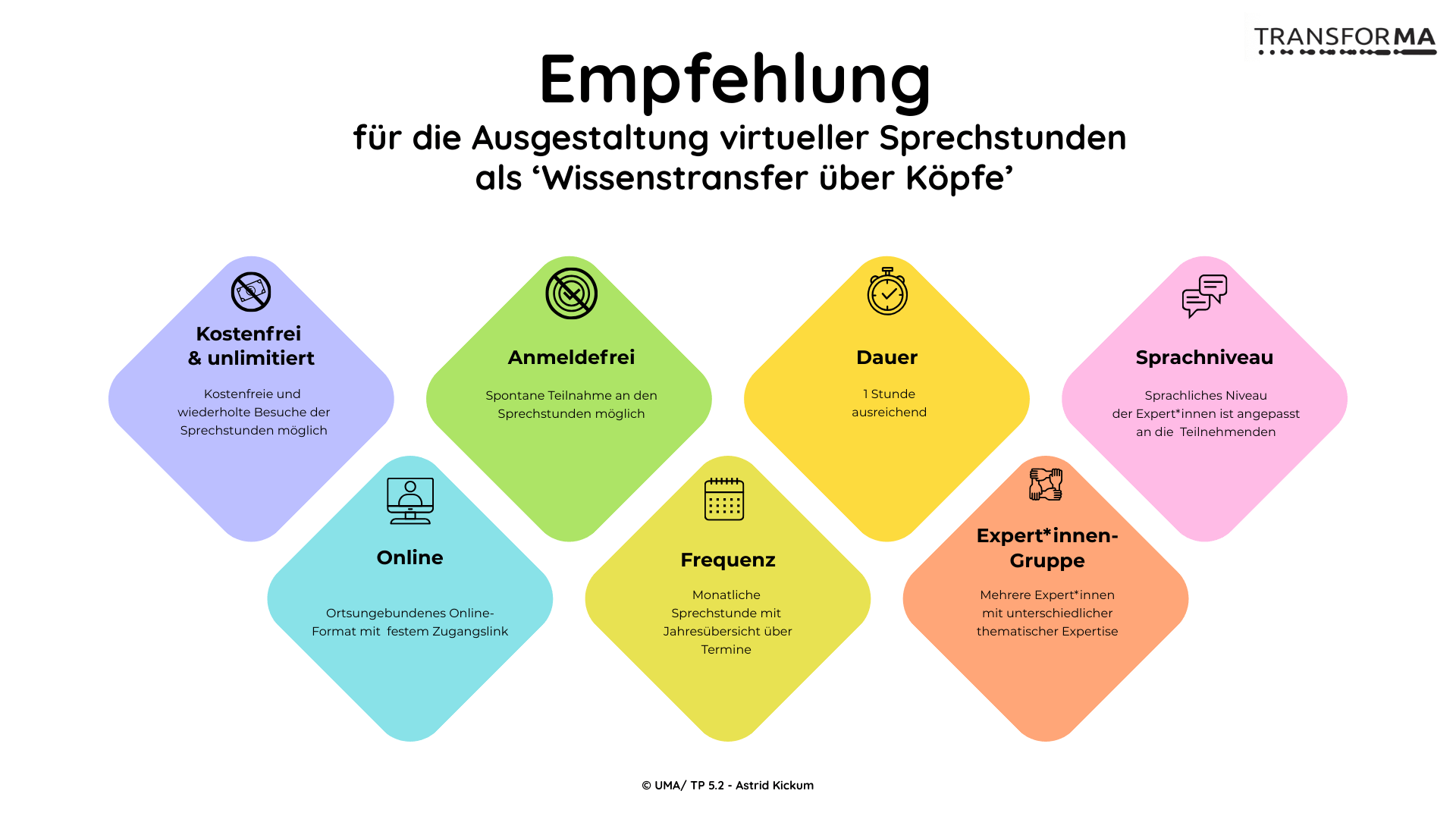 TRANSFORMA

Empfehlung

für die Ausgestaltung virtueller Sprechstunden als ‘Wissenstransfer über Köpfe’

Kostenfrei & unlimitiert

Kostenfreie und wiederholte Besuche der Sprechstunden möglich

Anmeldefrei

Spontane Teilnahme an den Sprechstunden möglich

Dauer

1 Stunde ausreichend

Sprachniveau

Sprachliches Niveau der Expert*innen ist angepasst an die Teilnehmenden

Online

Ortsungebundenes Online-Format mit festem Zugangslink

Frequenz

Monatliche Sprechstunde mit Jahresübersicht über Termine

Expert*innen-Gruppe

Mehrere Expert*innen mit unterschiedlicher thematischer Expertise

© UMA/ TP 5.2 - Astrid Kickum